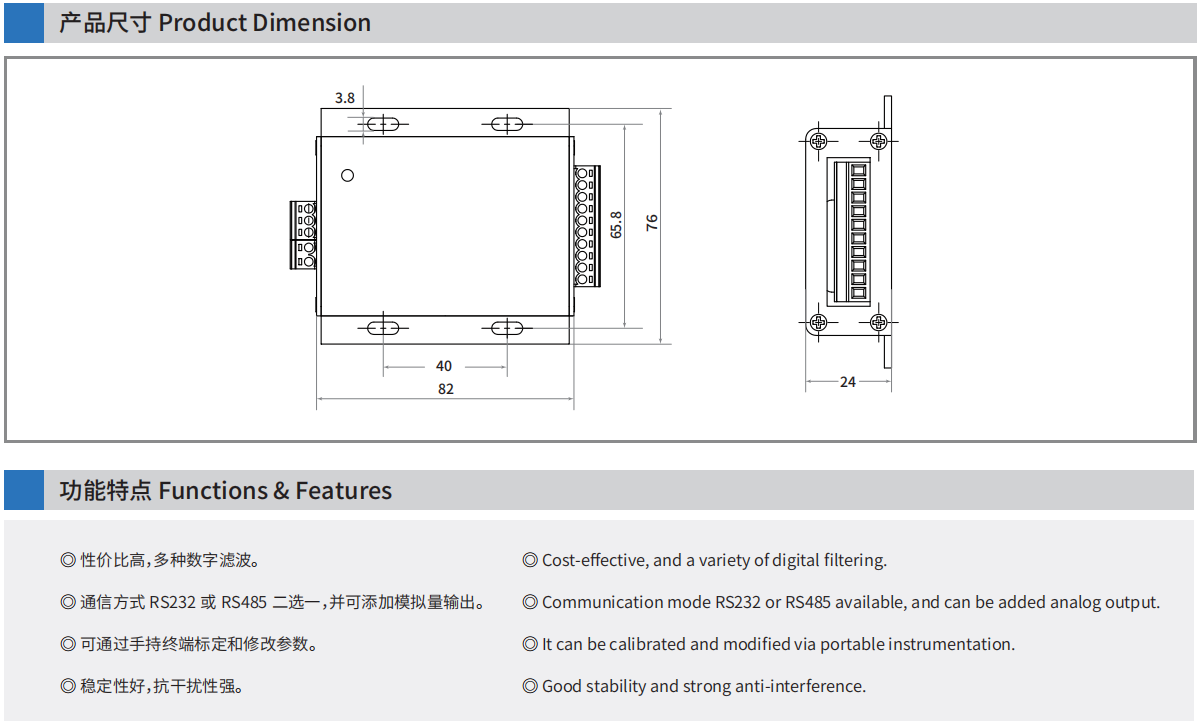 产品尺寸 Product Dimension

3.8

65.8

76

40

82

24

功能特点 Functions & Features

◎ 性价比高，多种数字滤波。

◎ 通信方式 RS232 或 RS485 二选一，并可添加模拟量输出。

◎ 可通过手持终端标定和修改参数。

◎ 稳定性好，抗干扰性强。

◎ Cost-effective, and a variety of digital filtering.

◎ Communication mode RS232 or RS485 available, and can be added analog output.

◎ It can be calibrated and modified via portable instrumentation.

◎ Good stability and strong anti-interference.