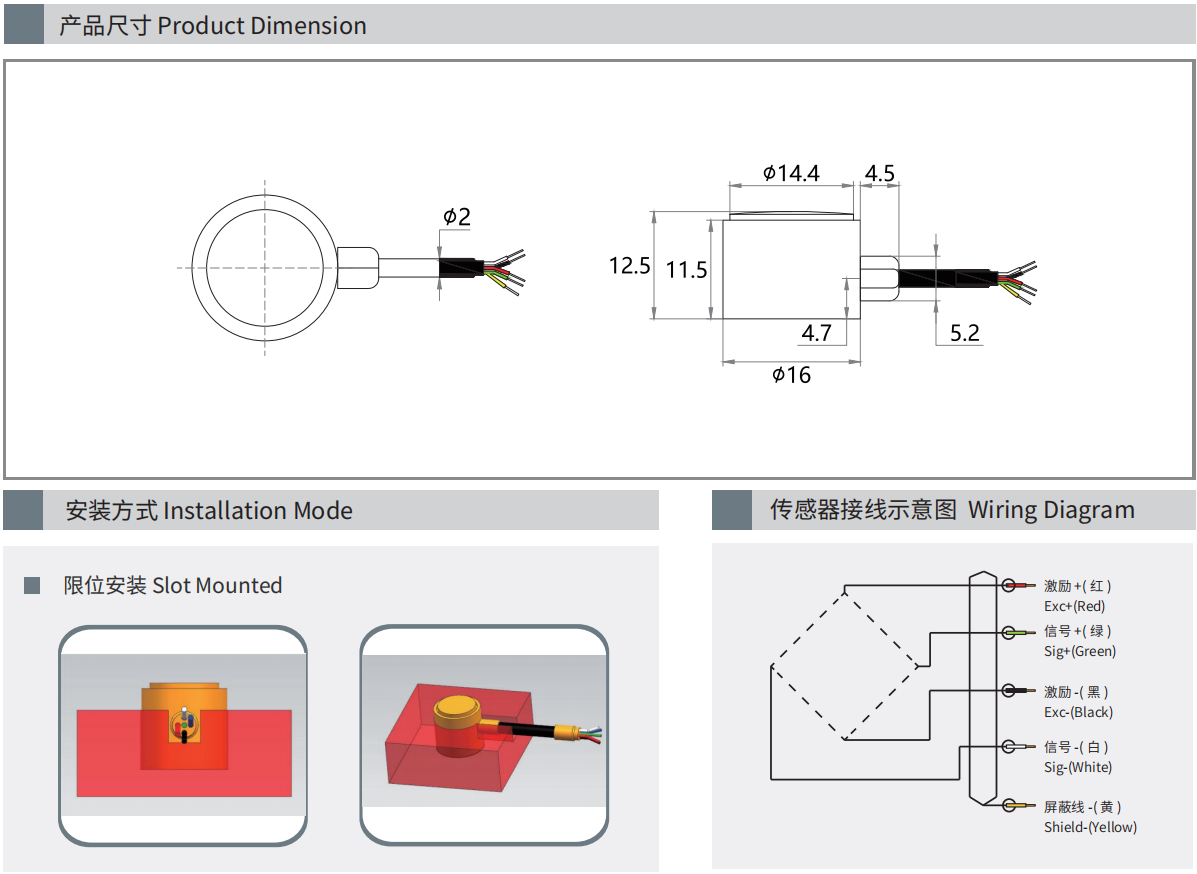 产品尺寸 Product Dimension

$\phi 2$

$\phi 14.4$
4.5
12.5
11.5
4.7
5.2
$\phi 16$

安装方式 Installation Mode

限位安装 Slot Mounted

传感器接线示意图 Wiring Diagram

激励 +( 红 )
Exc+(Red)
信号 +( 绿 )
Sig+(Green)
激励 -( 黑 )
Exc-(Black)
信号 -( 白 )
Sig-(White)
屏蔽线 -( 黄 )
Shield-(Yellow)